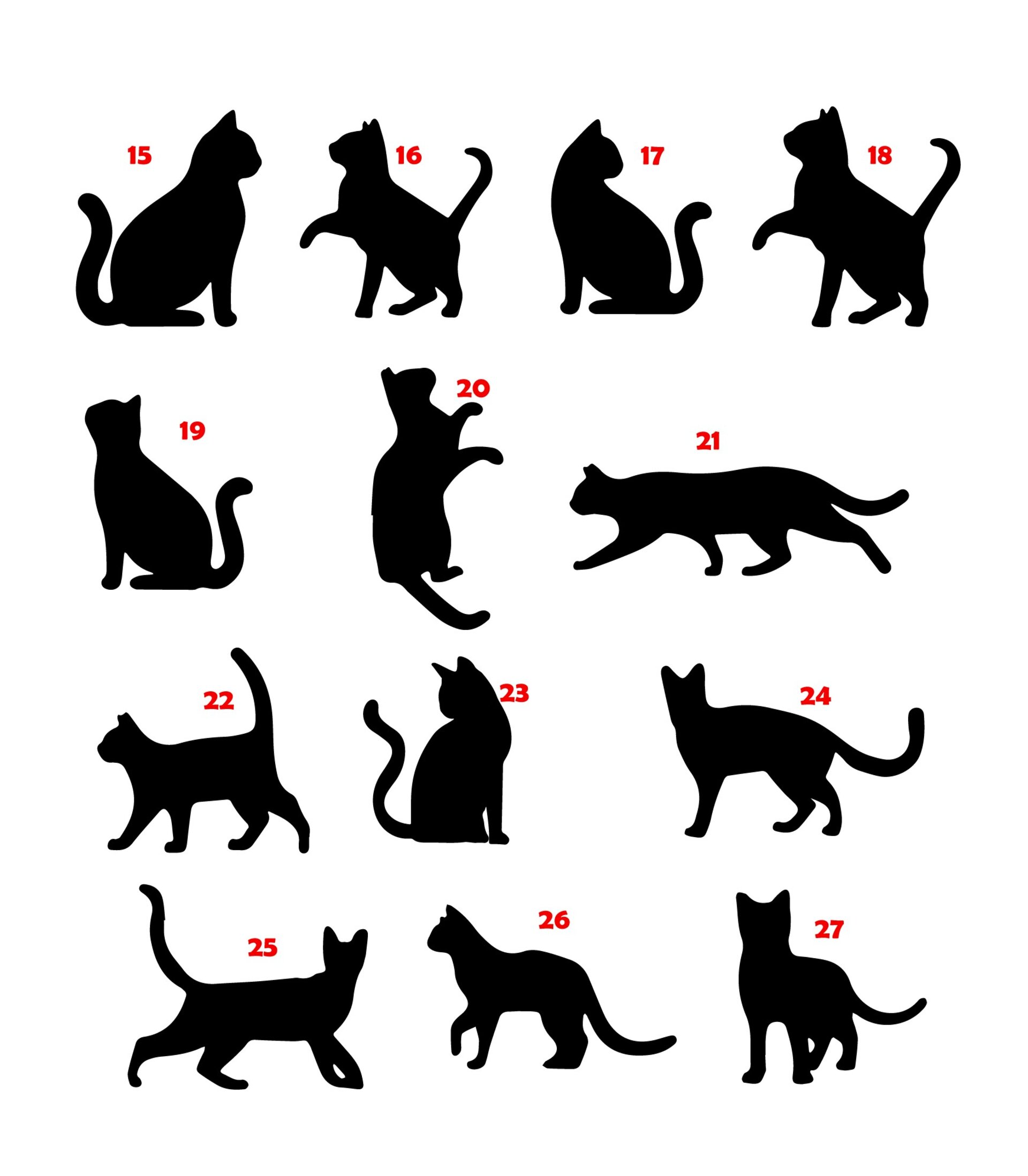 15 16 17 18

19 20 21

22 23 24

25 26 27